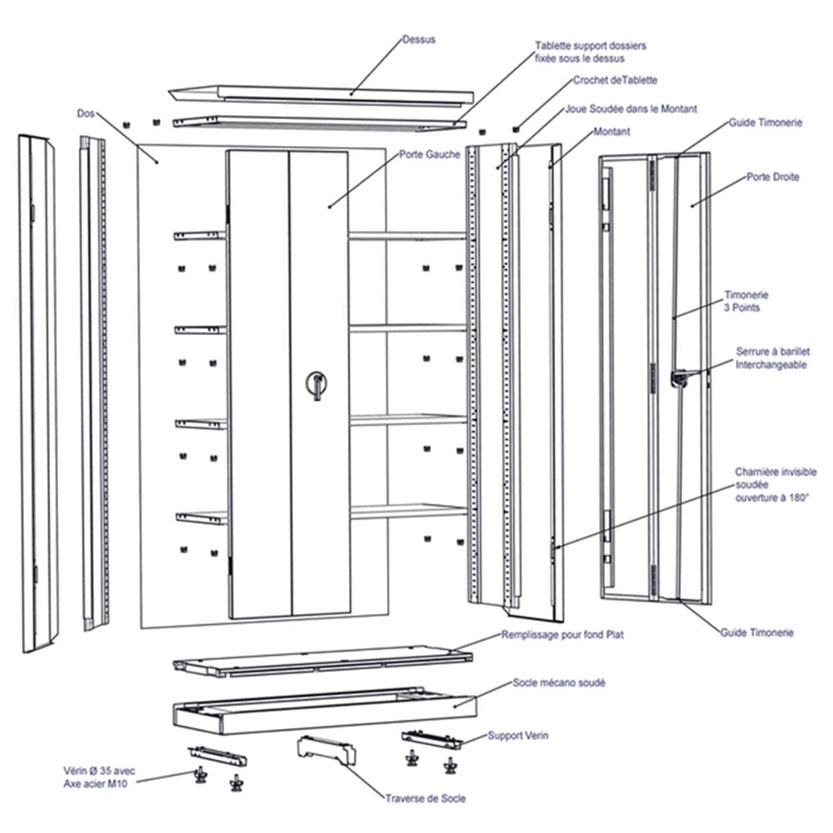 Dessus

Tablette support dossiers
fixée sous le dessus

Crochet deTablette

Joue Soudée dans le Montant

Dos

Montant

Guide Timonerie

Porte Gauche

Porte Droite

Timonerie
3 Points

Serrure à barillet
Interchangeable

Charnière invisible
soudée
ouverture à 180°

Guide Timonerie

Remplissage pour fond Plat

Socle mécano soudé

Support Verin

Vérin Ø 35 avec
Axe acier M10

Traverse de Socle