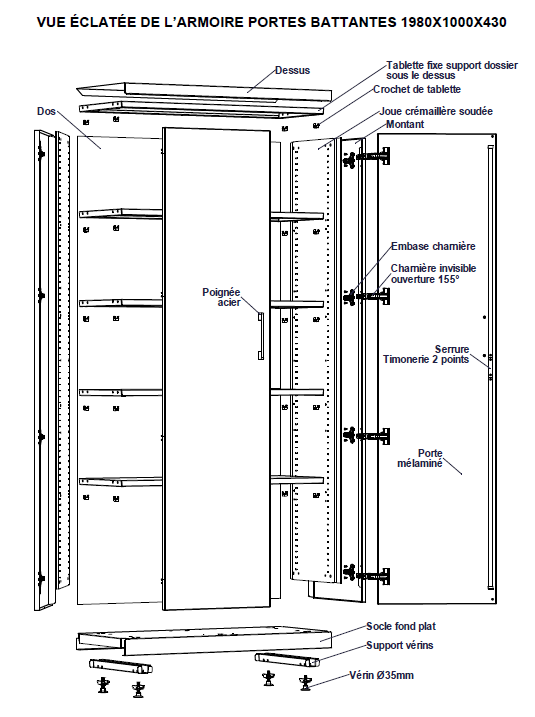 VUE ÉCLATÉE DE L'ARMOIRE PORTES BATTANTES 1980X1000X430

Dessus

Tablette fixe support dossier sous le dessus

Crochet de tablette

Dos

Joue crémaillère soudée

Montant

Embase charnière

Charnière invisible ouverture 155°

Poignée acier

Serrure Timonerie 2 points

Porte mélaminé

Socle fond plat

Support vérins

Vérin Ø35mm