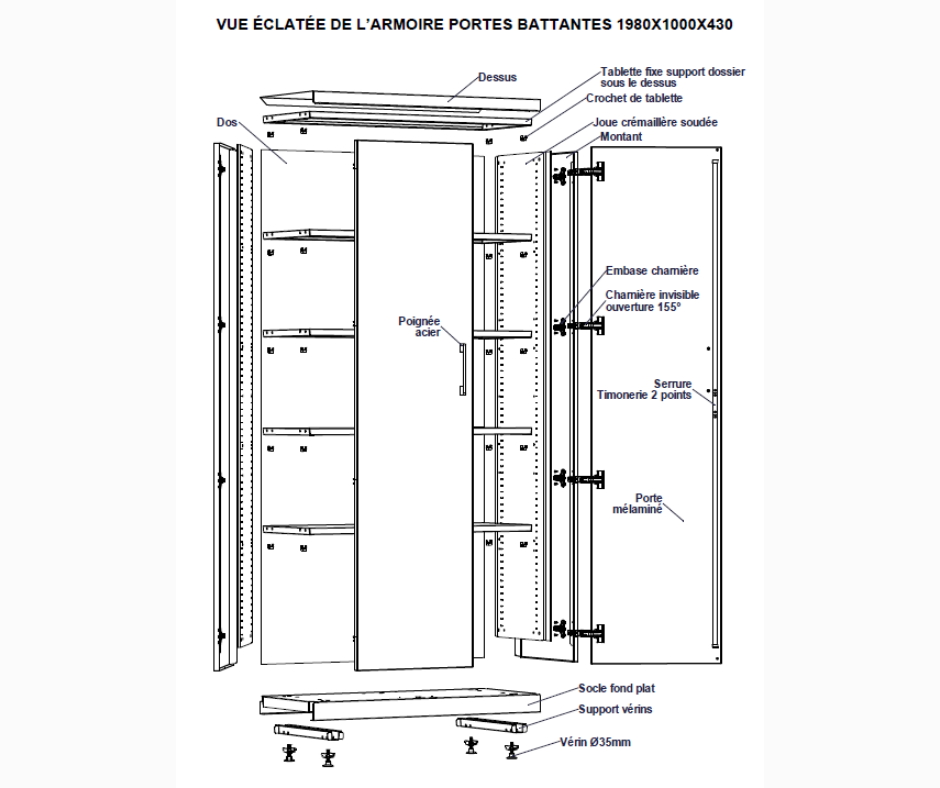 VUE ÉCLATÉE DE L'ARMOIRE PORTES BATTANTES 1980X1000X430

Dessus

Tablette fixe support dossier sous le dessus

Crochet de tablette

Dos

Joue crémaillère soudée

Montant

Embase charnière

Charnière invisible ouverture 155°

Poignée acier

Serrure Timonerie 2 points

Porte mélaminé

Socle fond plat

Support vérins

Vérin Ø35mm