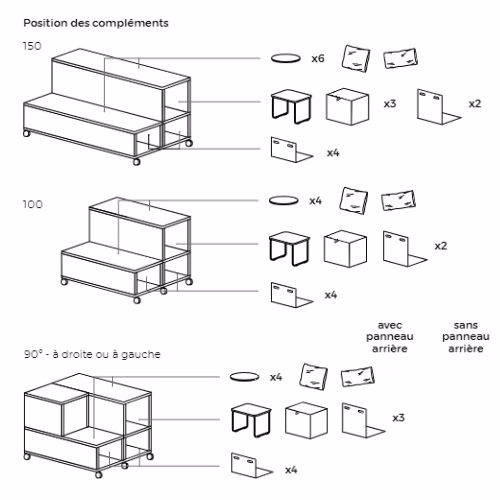 Position des compléments

150

x6

x3

x2

x4

100

x4

x2

x4

avec panneau arrière

sans panneau arrière

90° - à droite ou à gauche

x4

x3

x4