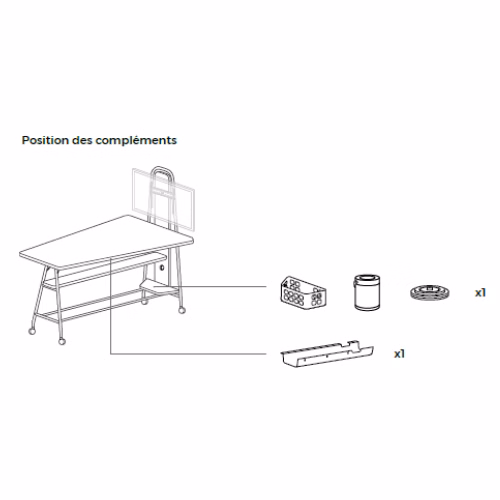 Position des compléments

x1

x1