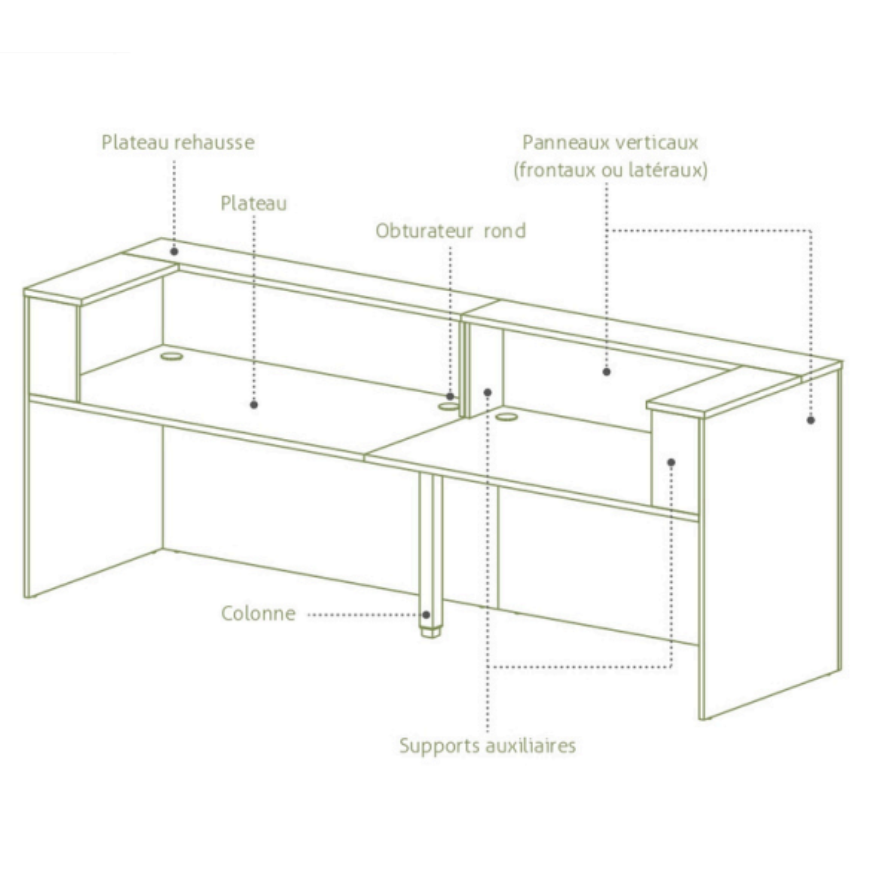 Plateau rehausse

Panneaux verticaux
(frontaux ou latéraux)

Plateau

Obturateur rond

Colonne

Supports auxiliaires