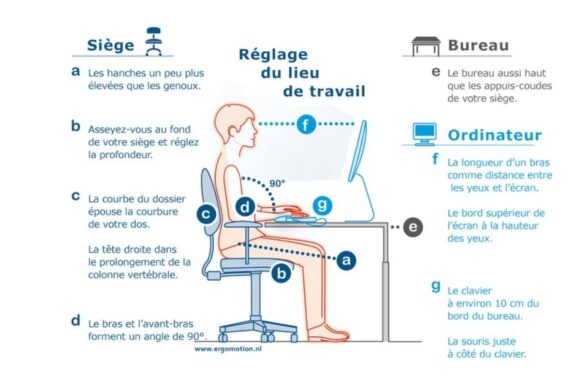 Siège

a Les hanches un peu plus élevées que les genoux.

b Asseyez-vous au fond de votre siège et réglez la profondeur.

c La courbe du dossier épouse la courbure de votre dos.

La tête droite dans le prolongement de la colonne vertébrale.

d Le bras et l'avant-bras forment un angle de 90°.

Réglage du lieu de travail

f

90°

c

d

g

e

a

b

www.ergomotion.nl

Bureau

e Le bureau aussi haut que les appuis-coudes de votre siège.

Ordinateur

f La longueur d'un bras comme distance entre les yeux et l'écran.

Le bord supérieur de l'écran à la hauteur des yeux.

g Le clavier à environ 10 cm du bord du bureau.

La souris juste à côté du clavier.