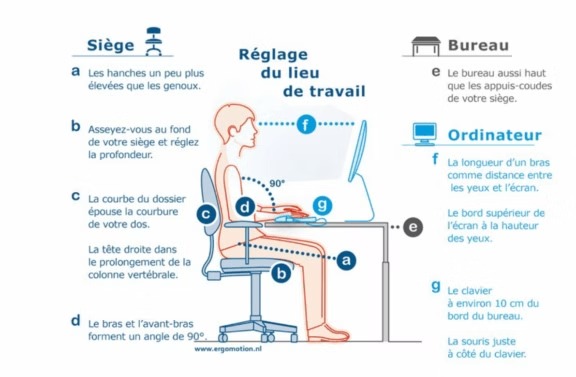 Siège

a Les hanches un peu plus élevées que les genoux.

b Asseyez-vous au fond de votre siège et réglez la profondeur.

c La courbe du dossier épouse la courbure de votre dos.

La tête droite dans le prolongement de la colonne vertébrale.

d Le bras et l'avant-bras forment un angle de 90°.

Réglage du lieu de travail

f

90°

d

g

c

e

a

b

www.ergomotion.nl

Bureau

e Le bureau aussi haut que les appuis-coudes de votre siège.

Ordinateur

f La longueur d'un bras comme distance entre les yeux et l'écran.

Le bord supérieur de l'écran à la hauteur des yeux.

g Le clavier à environ 10 cm du bord du bureau.

La souris juste à côté du clavier.