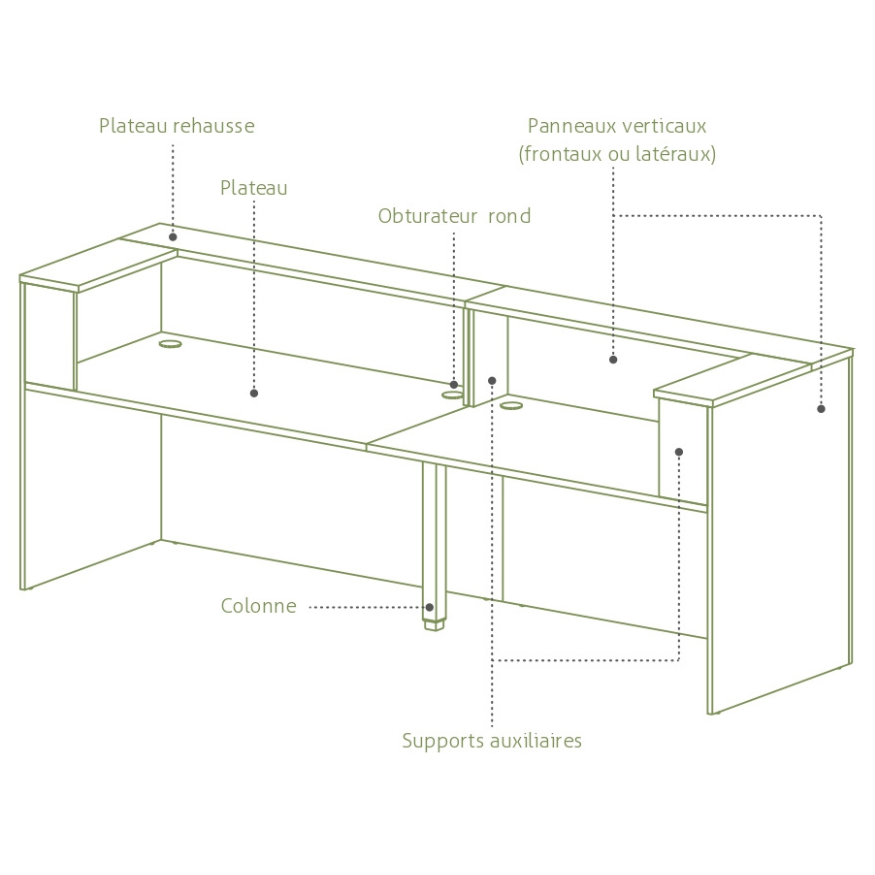 Plateau rehausse

Panneaux verticaux
(frontaux ou latéraux)

Plateau

Obturateur rond

Colonne

Supports auxiliaires