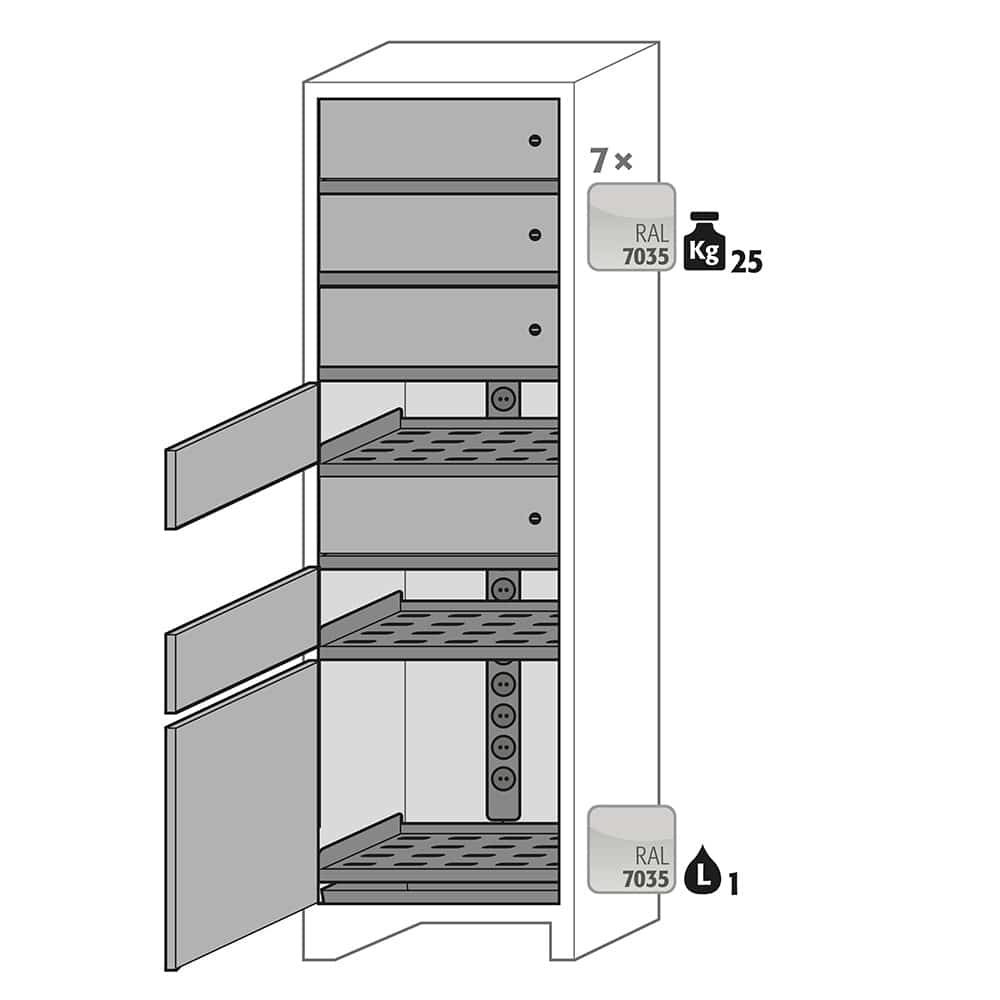 7 ×
RAL
7035
Kg
25

RAL
7035
L
1