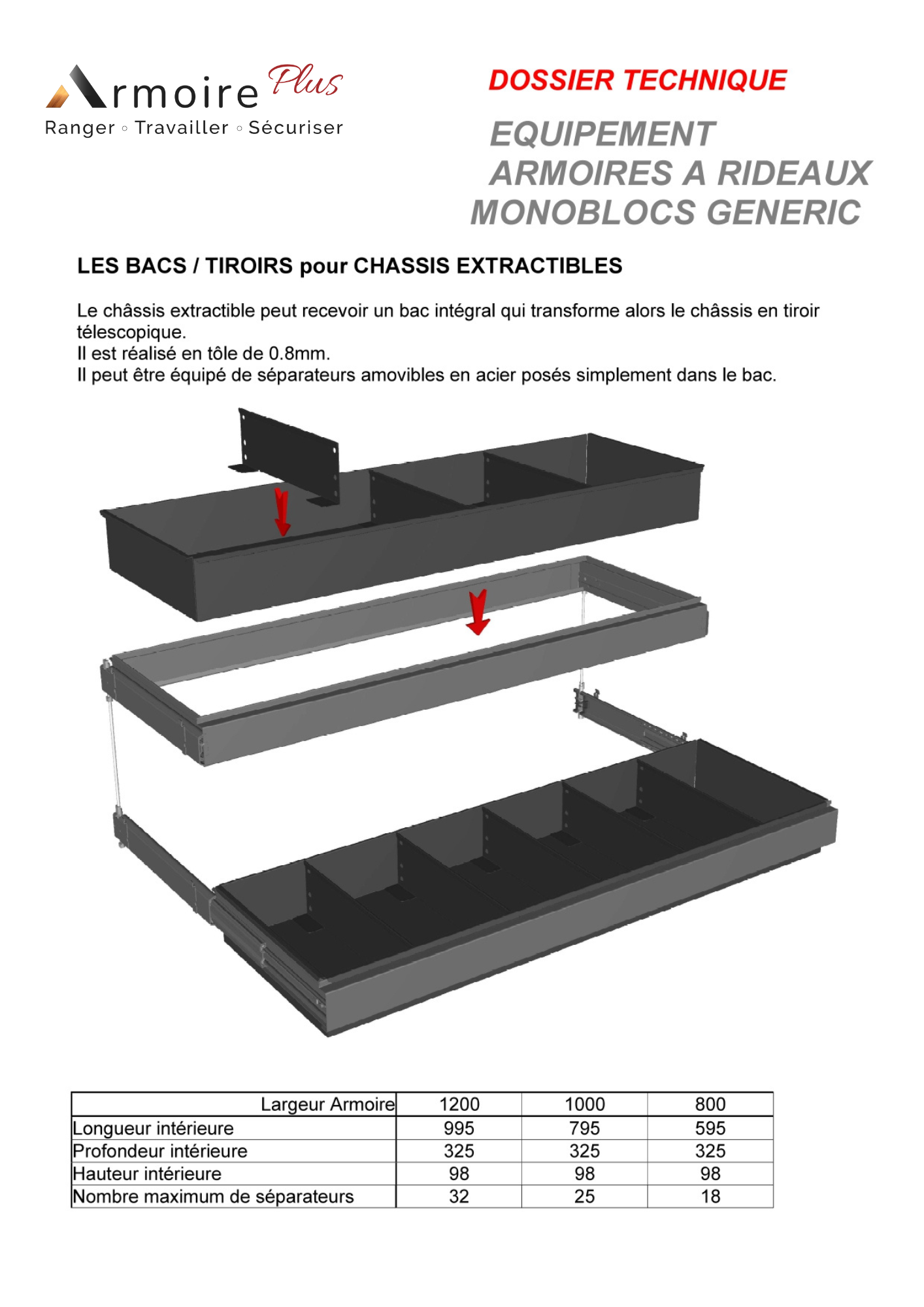 Armoire Plus
Ranger ◦ Travailler ◦ Sécuriser

DOSSIER TECHNIQUE

EQUIPEMENT
ARMOIRES A RIDEAUX
MONOBLOCS GENERIC

LES BACS / TIROIRS pour CHASSIS EXTRACTIBLES

Le châssis extractible peut recevoir un bac intégral qui transforme alors le châssis en tiroir télescopique.
Il est réalisé en tôle de 0.8mm.
Il peut être équipé de séparateurs amovibles en acier posés simplement dans le bac.

| Largeur Armoire | 1200 | 1000 | 800 |
|---|---|---|---|
| Longueur intérieure | 995 | 795 | 595 |
| Profondeur intérieure | 325 | 325 | 325 |
| Hauteur intérieure | 98 | 98 | 98 |
| Nombre maximum de séparateurs | 32 | 25 | 18 |