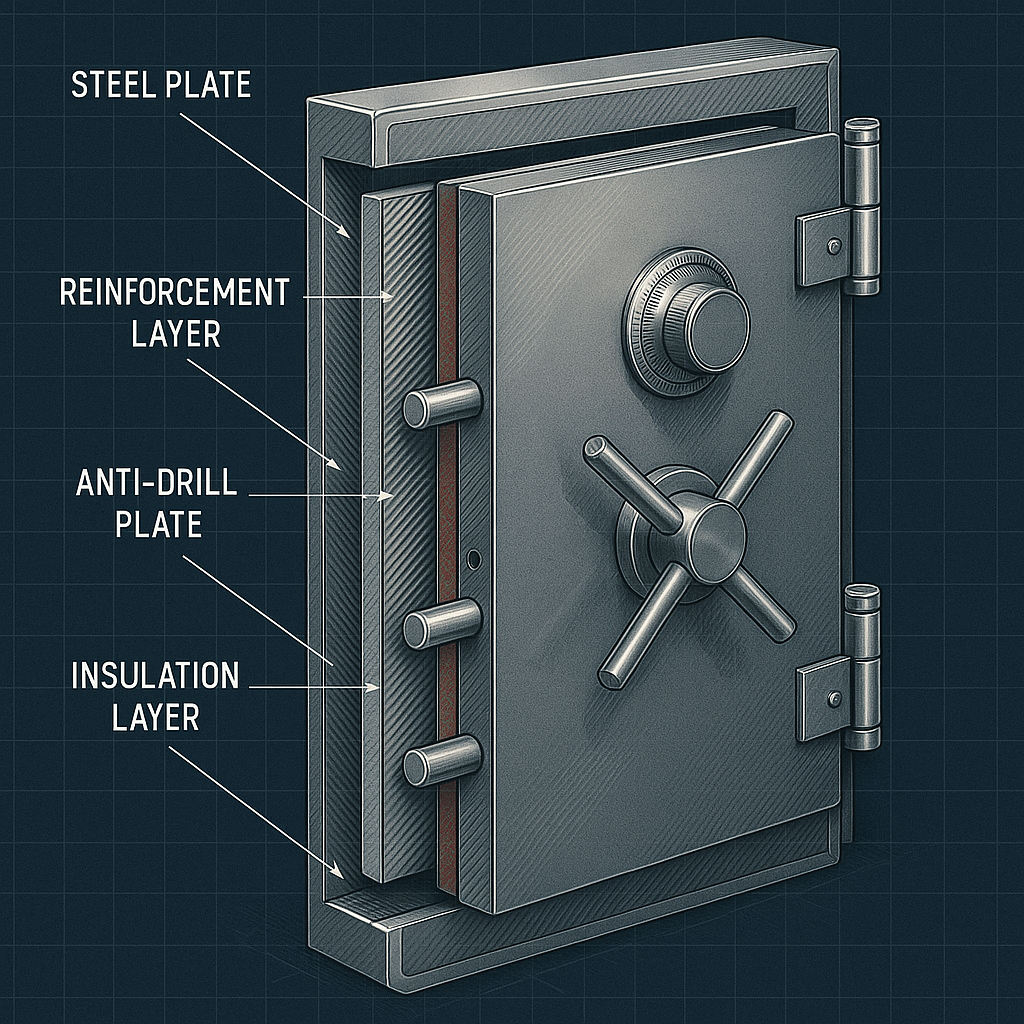 STEEL PLATE

REINFORCEMENT LAYER

ANTI-DRILL PLATE

INSULATION LAYER