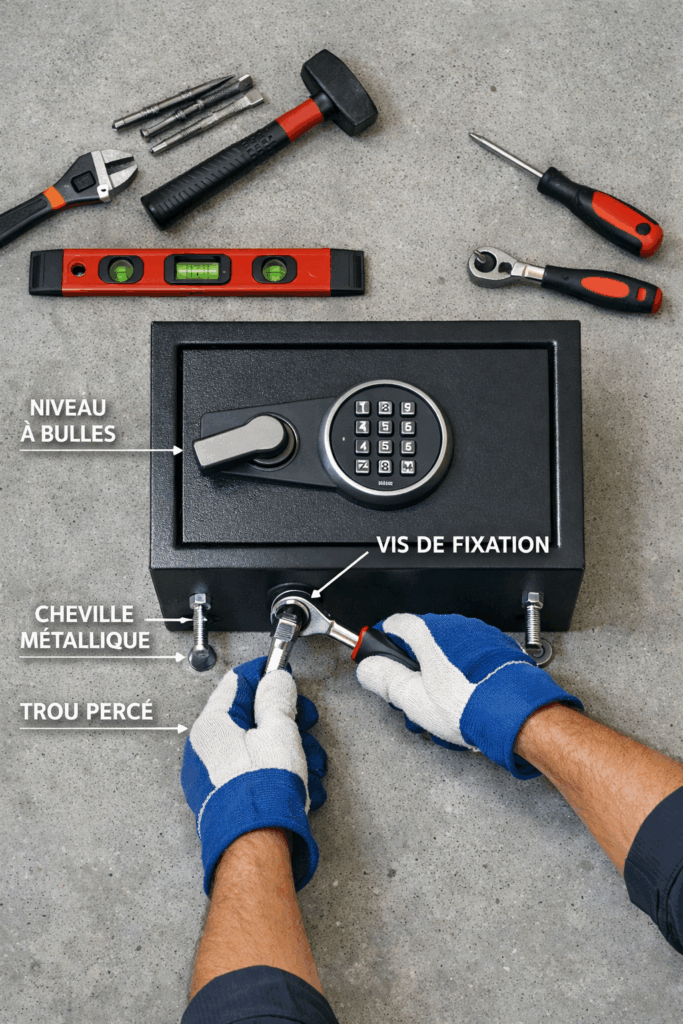 NIVEAU À BULLES

VIS DE FIXATION

CHEVILLE MÉTALLIQUE

TROU PERCÉ

1 2 3
4 5 6
4 5 6
7 8 9